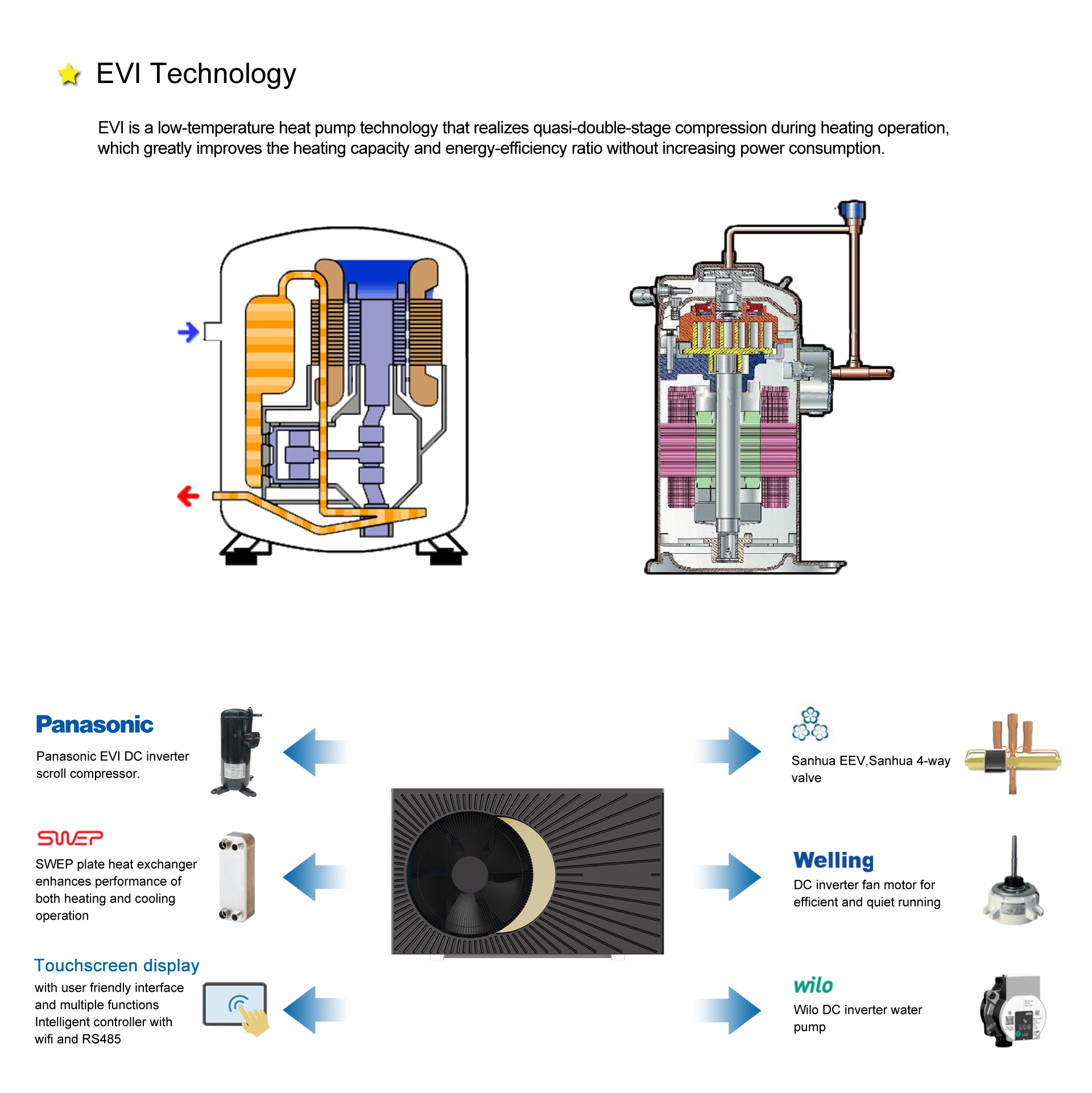 EVI Technology

EVI is a low-temperature heat pump technology that realizes quasi-double-stage compression during heating operation, which greatly improves the heating capacity and energy-efficiency ratio without increasing power consumption.

Panasonic

Panasonic EVI DC inverter scroll compressor.

SWEP

SWEP plate heat exchanger enhances performance of both heating and cooling operation

Touchscreen display

with user friendly interface and multiple functions Intelligent controller with wifi and RS485

Sanhua EEV,Sanhua 4-way valve

Welling

DC inverter fan motor for efficient and quiet running

wilo

Wilo DC inverter water pump